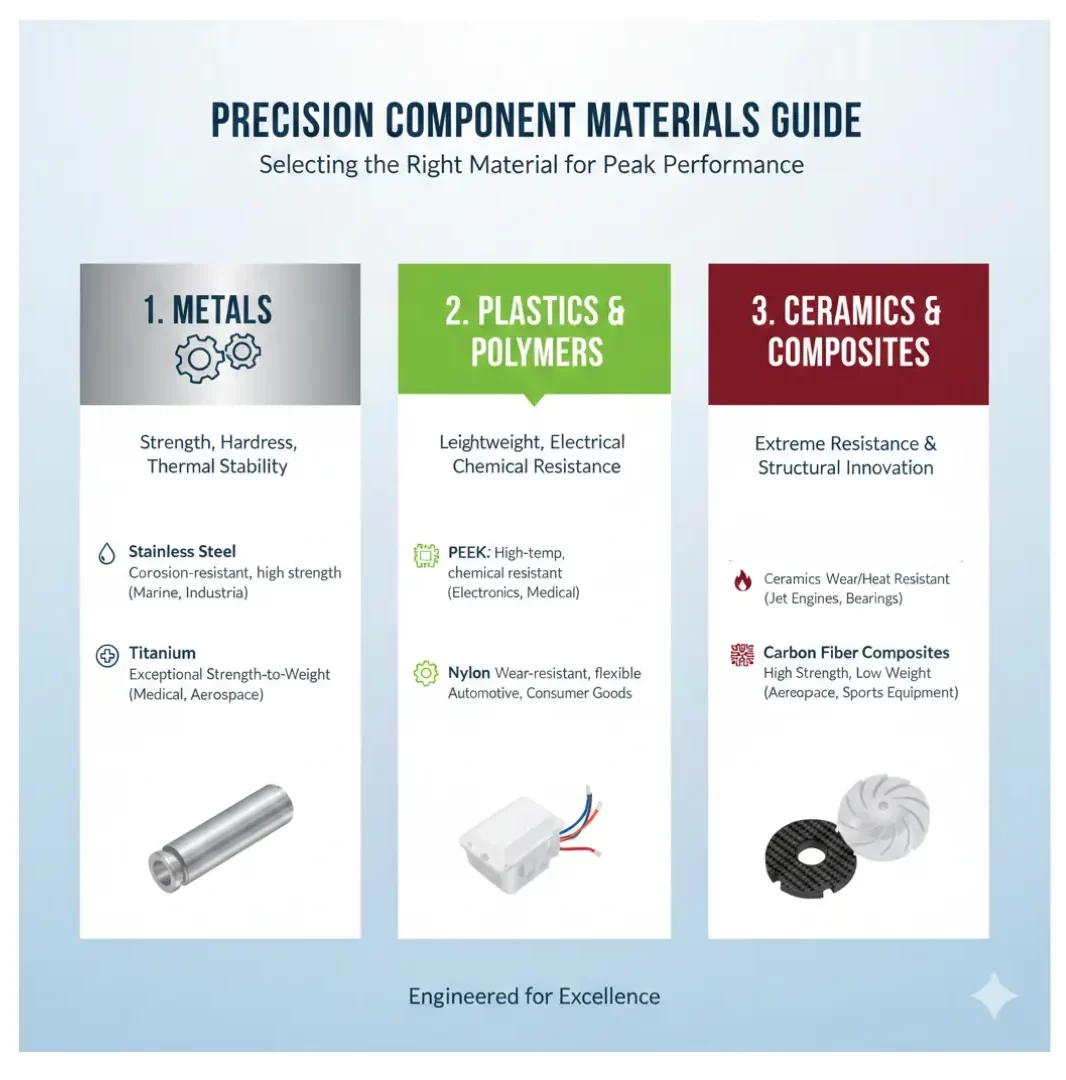 PRECISION COMPONENT MATERIALS GUIDE
Selecting the Right Material for Peak Performance

1. METALS

Strength, Hardness, Thermal Stability

Stainless Steel
Corosion-resistant, high strength (Marine, Industria)

Titanium
Exceptional Strength-to-Weight (Medical, Aerospace)

2. PLASTICS & POLYMERS

Leightweight, Electrical Chemical Resistance

PEEK: High-temp, chemical resistant (Electronics, Medical)

Nylon Wear-resistant, flexible Automotive, Consumer Goods

3. CERAMICS & COMPOSITES

Extreme Resistance & Structural Innovation

Ceramics Wear/Heat Resistant (Jet Engines, Bearings)

Carbon Fiber Composites
High Strength, Low Weight (Aereopace, Sports Equipment)

Engineered for Excellence