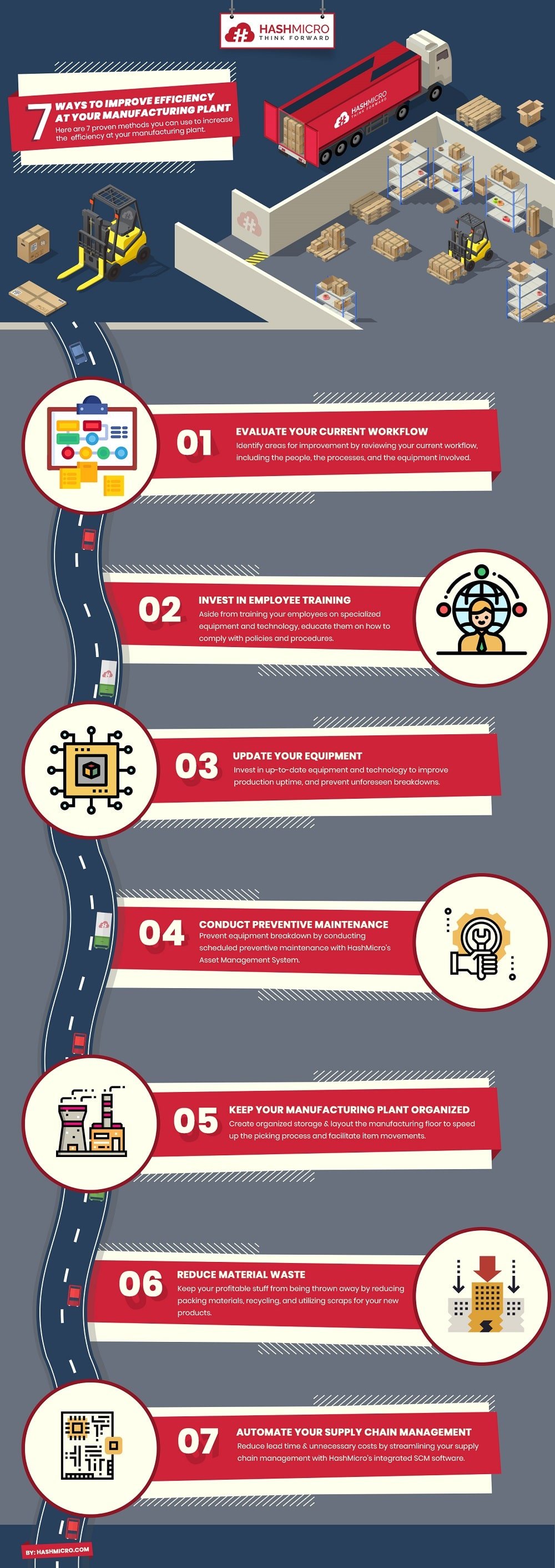 HASHMICRO
THINK FORWARD

7 WAYS TO IMPROVE EFFICIENCY AT YOUR MANUFACTURING PLANT
Here are 7 proven methods you can use to increase the efficiency at your manufacturing plant.

HASHMICRO
THINK FORWARD

01
EVALUATE YOUR CURRENT WORKFLOW
Identify areas for improvement by reviewing your current workflow, including the people, the processes, and the equipment involved.

02
INVEST IN EMPLOYEE TRAINING
Aside from training your employees on specialized equipment and technology, educate them on how to comply with policies and procedures.

03
UPDATE YOUR EQUIPMENT
Invest in up-to-date equipment and technology to improve production uptime, and prevent unforeseen breakdowns.

04
CONDUCT PREVENTIVE MAINTENANCE
Prevent equipment breakdown by conducting scheduled preventive maintenance with HashMicro's Asset Management System.

05
KEEP YOUR MANUFACTURING PLANT ORGANIZED
Create organized storage & layout the manufacturing floor to speed up the picking process and facilitate item movements.

06
REDUCE MATERIAL WASTE
Keep your profitable stuff from being thrown away by reducing packing materials, recycling, and utilizing scraps for your new products.

07
AUTOMATE YOUR SUPPLY CHAIN MANAGEMENT
Reduce lead time & unnecessary costs by streamlining your supply chain management with HashMicro's integrated SCM software.

BY: HASHMICRO.COM