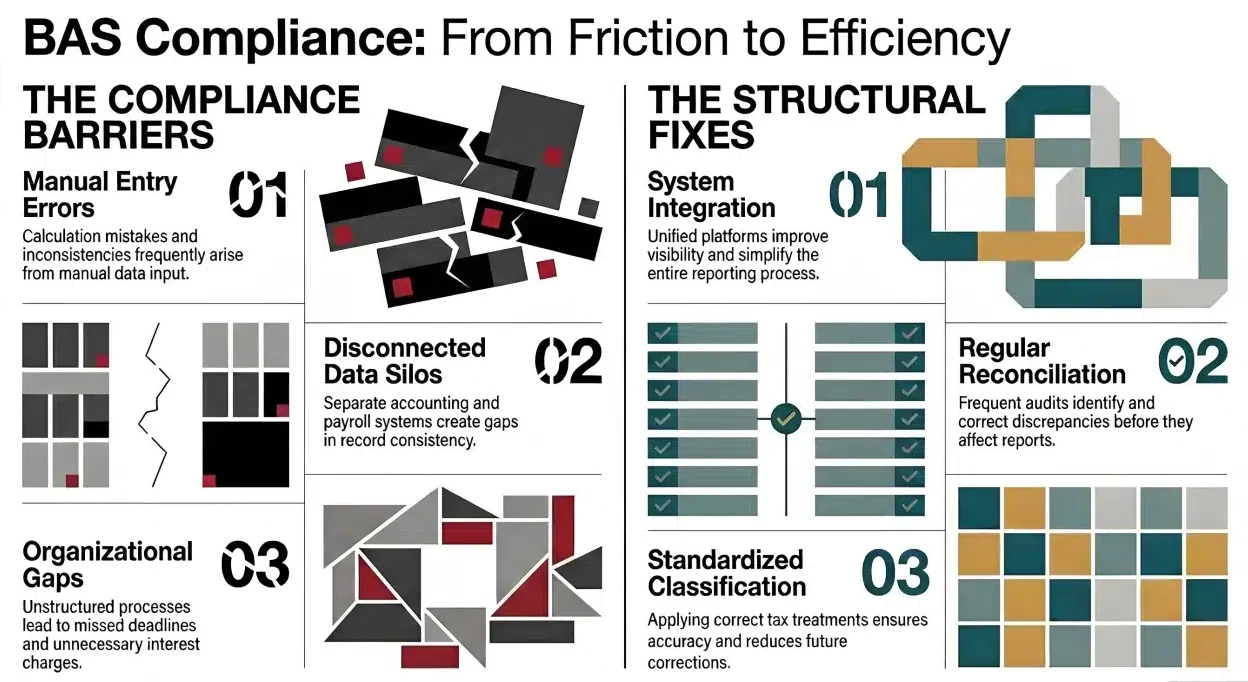 BAS Compliance: From Friction to Efficiency

THE COMPLIANCE BARRIERS

Manual Entry Errors 01

Calculation mistakes and inconsistencies frequently arise from manual data input.

Disconnected Data Silos 02

Separate accounting and payroll systems create gaps in record consistency.

Organizational Gaps 03

Unstructured processes lead to missed deadlines and unnecessary interest charges.

THE STRUCTURAL FIXES

System Integration 01

Unified platforms improve visibility and simplify the entire reporting process.

Regular Reconciliation 02

Frequent audits identify and correct discrepancies before they affect reports.

Standardized Classification 03

Applying correct tax treatments ensures accuracy and reduces future corrections.