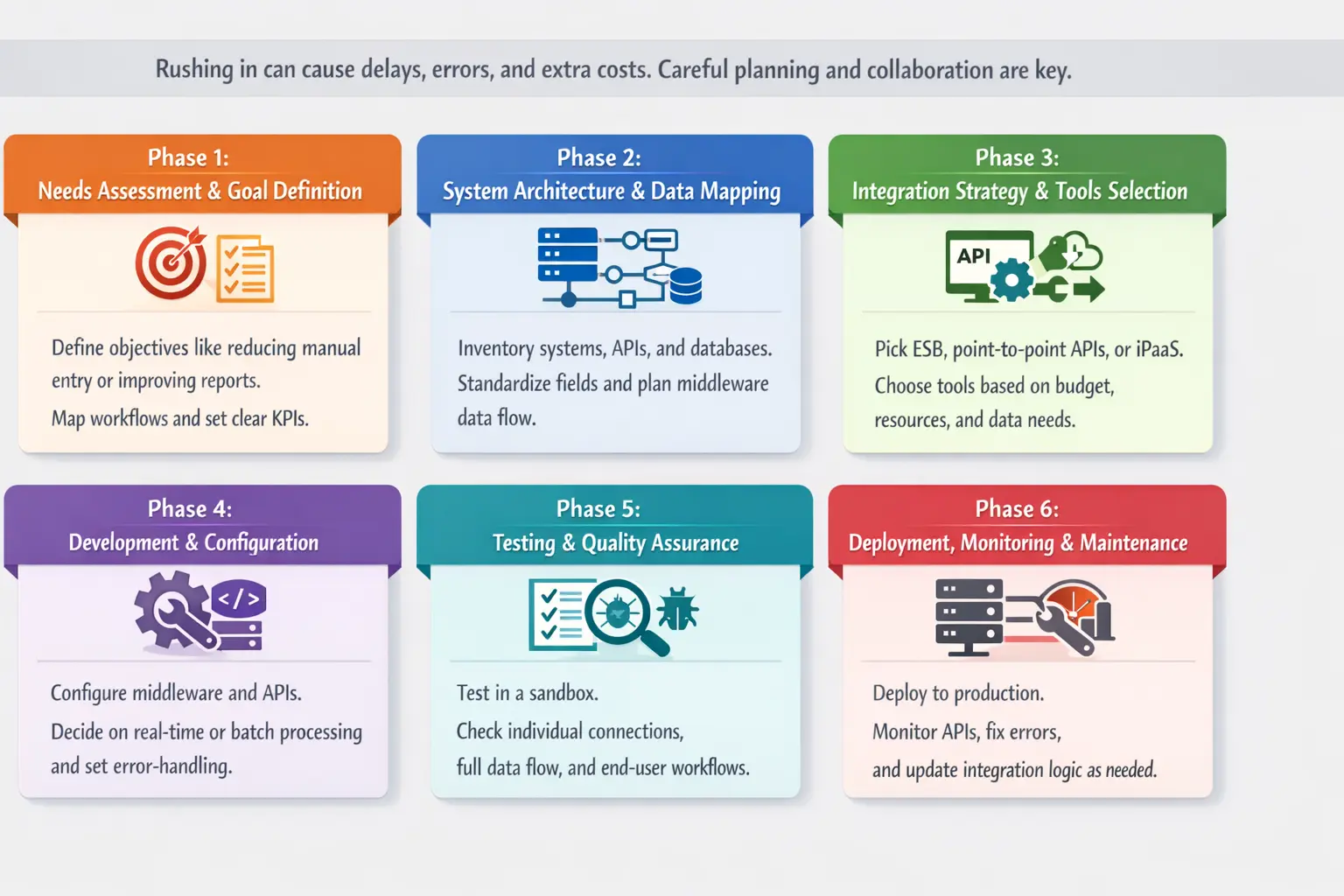 Rushing in can cause delays, errors, and extra costs. Careful planning and collaboration are key.

Phase 1:
Needs Assessment & Goal Definition

Define objectives like reducing manual entry or improving reports.

Map workflows and set clear KPIs.

Phase 2:
System Architecture & Data Mapping

Inventory systems, APIs, and databases.

Standardize fields and plan middleware data flow.

Phase 3:
Integration Strategy & Tools Selection

API

Pick ESB, point-to-point APIs, or iPaaS.

Choose tools based on budget, resources, and data needs.

Phase 4:
Development & Configuration

</>

Configure middleware and APIs.

Decide on real-time or batch processing and set error-handling.

Phase 5:
Testing & Quality Assurance

Test in a sandbox.

Check individual connections, full data flow, and end-user workflows.

Phase 6:
Deployment, Monitoring & Maintenance

Deploy to production.

Monitor APIs, fix errors, and update integration logic as needed.